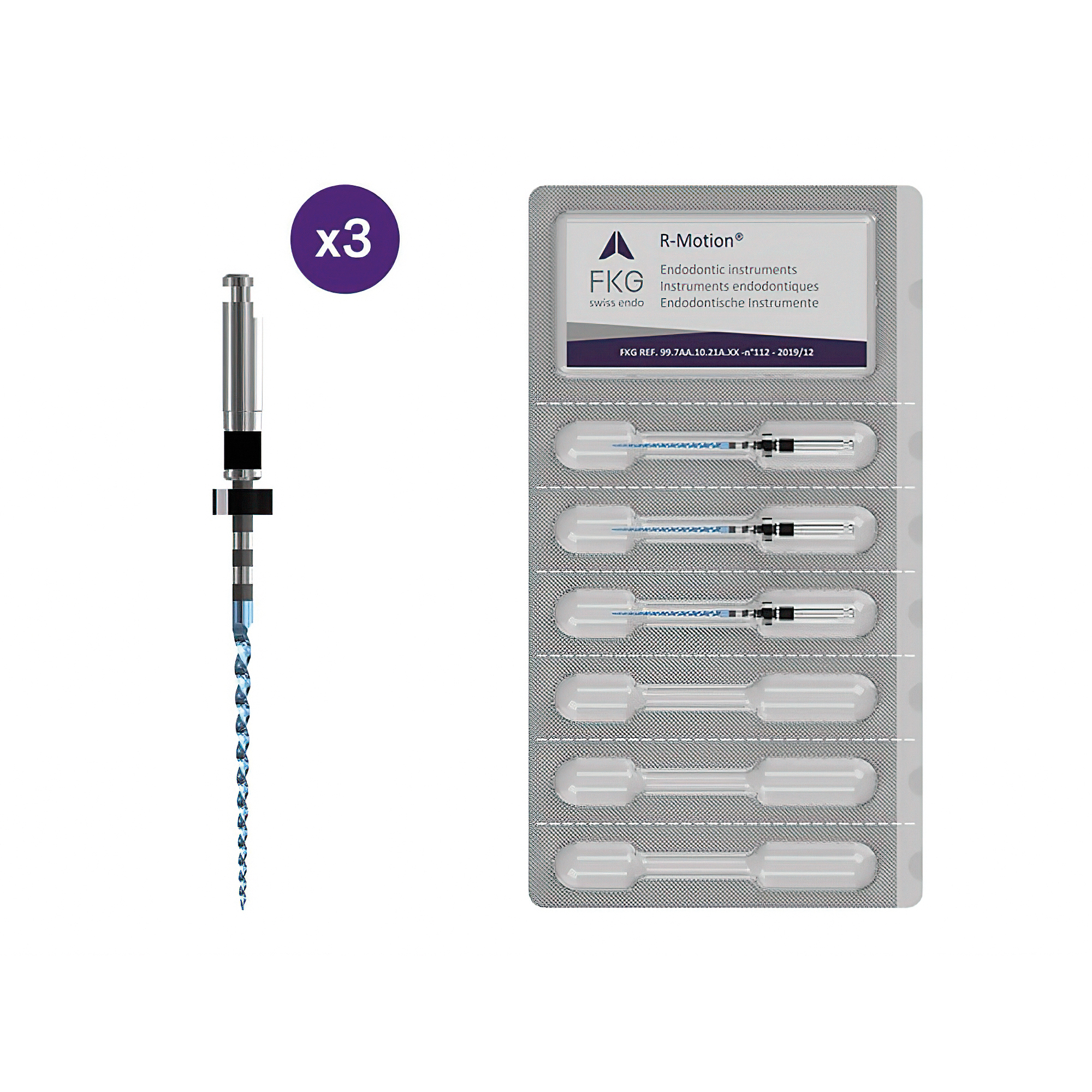 x3

FKG
swiss endo

R-Motion®

Endodontic instruments
Instruments endodontiques
Endodontische Instrumente

FXG REF. 99.7AA.10.21A.XX -n°112 - 2019/12